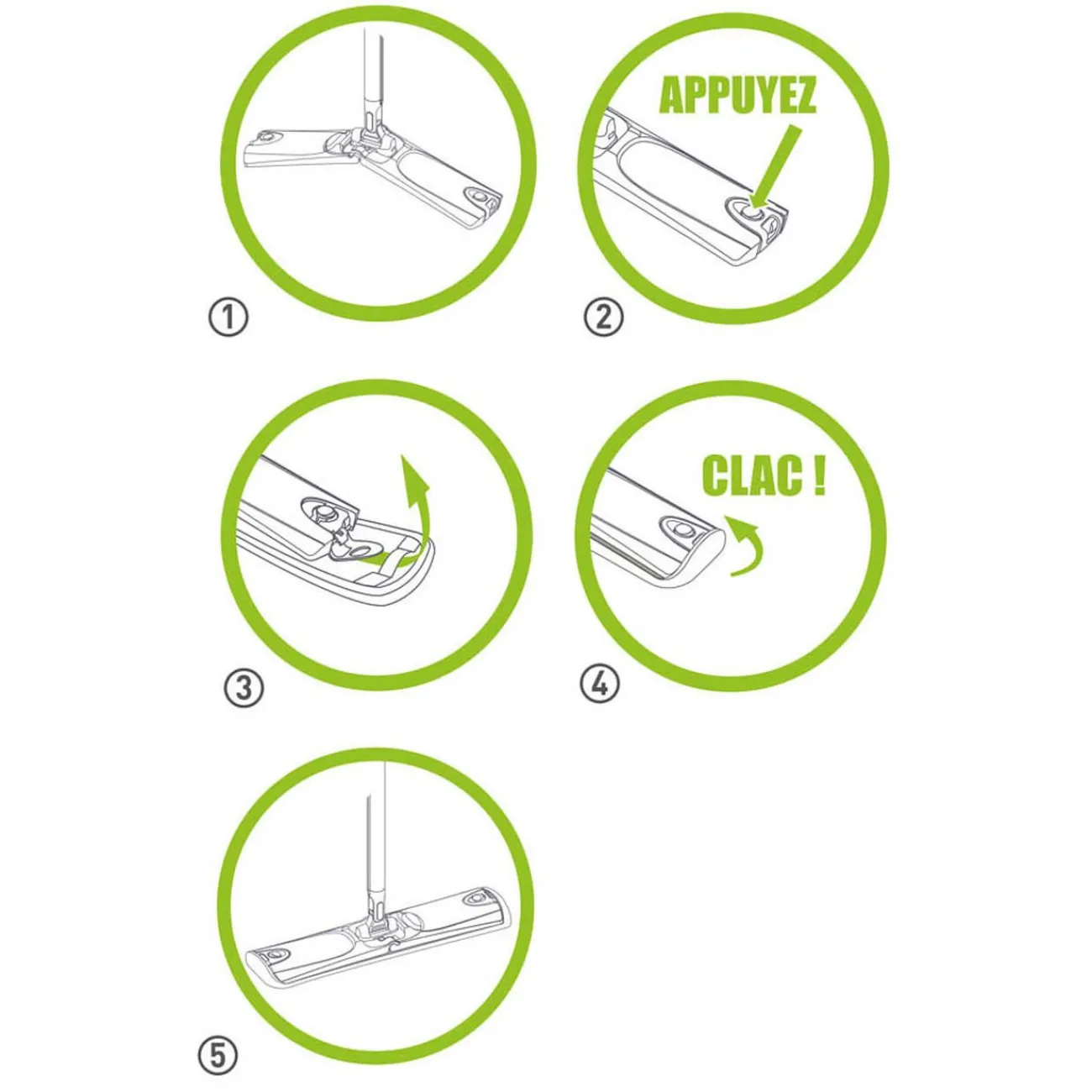 ①

APPUYEZ

②

③

CLAC !

④

⑤